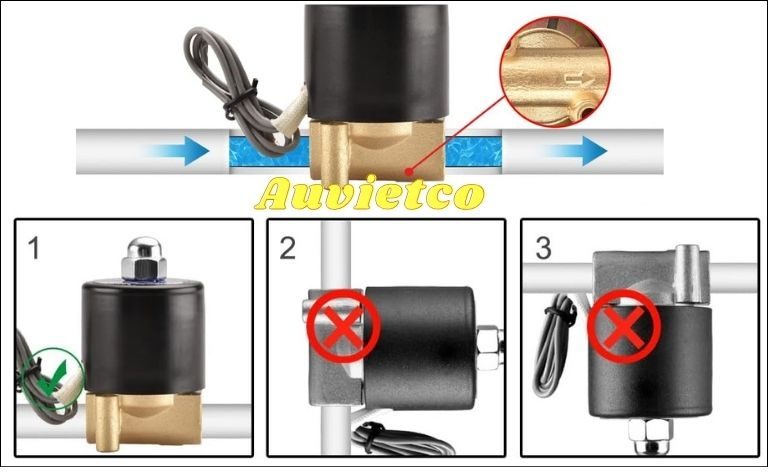 Auvietco

1

2

3